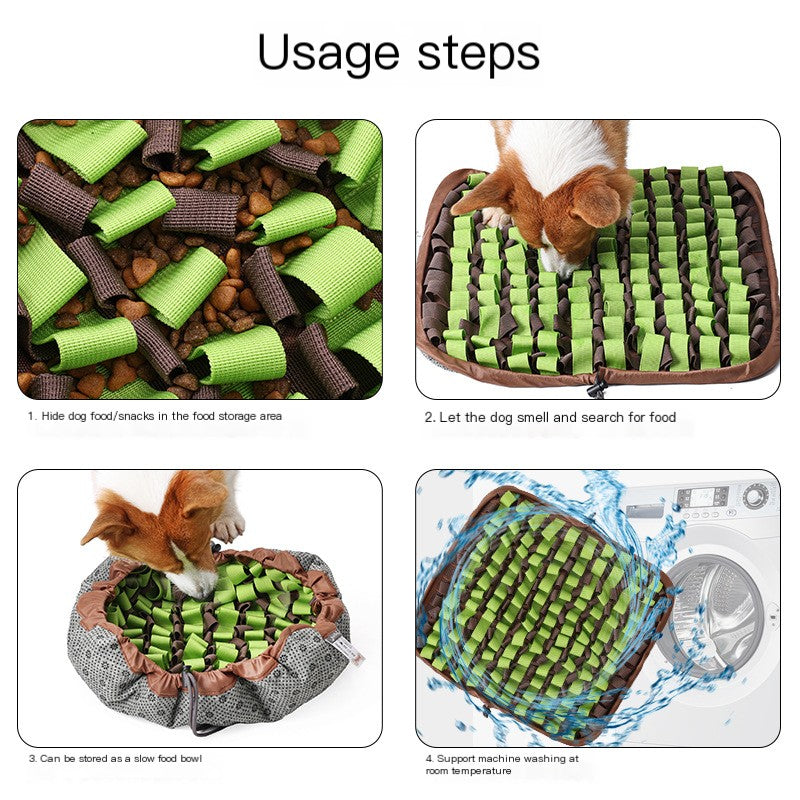 Usage steps

1. Hide dog food/snacks in the food storage area

2. Let the dog smell and search for food

3. Can be stored as a slow food bowl

4. Support machine washing at room temperature